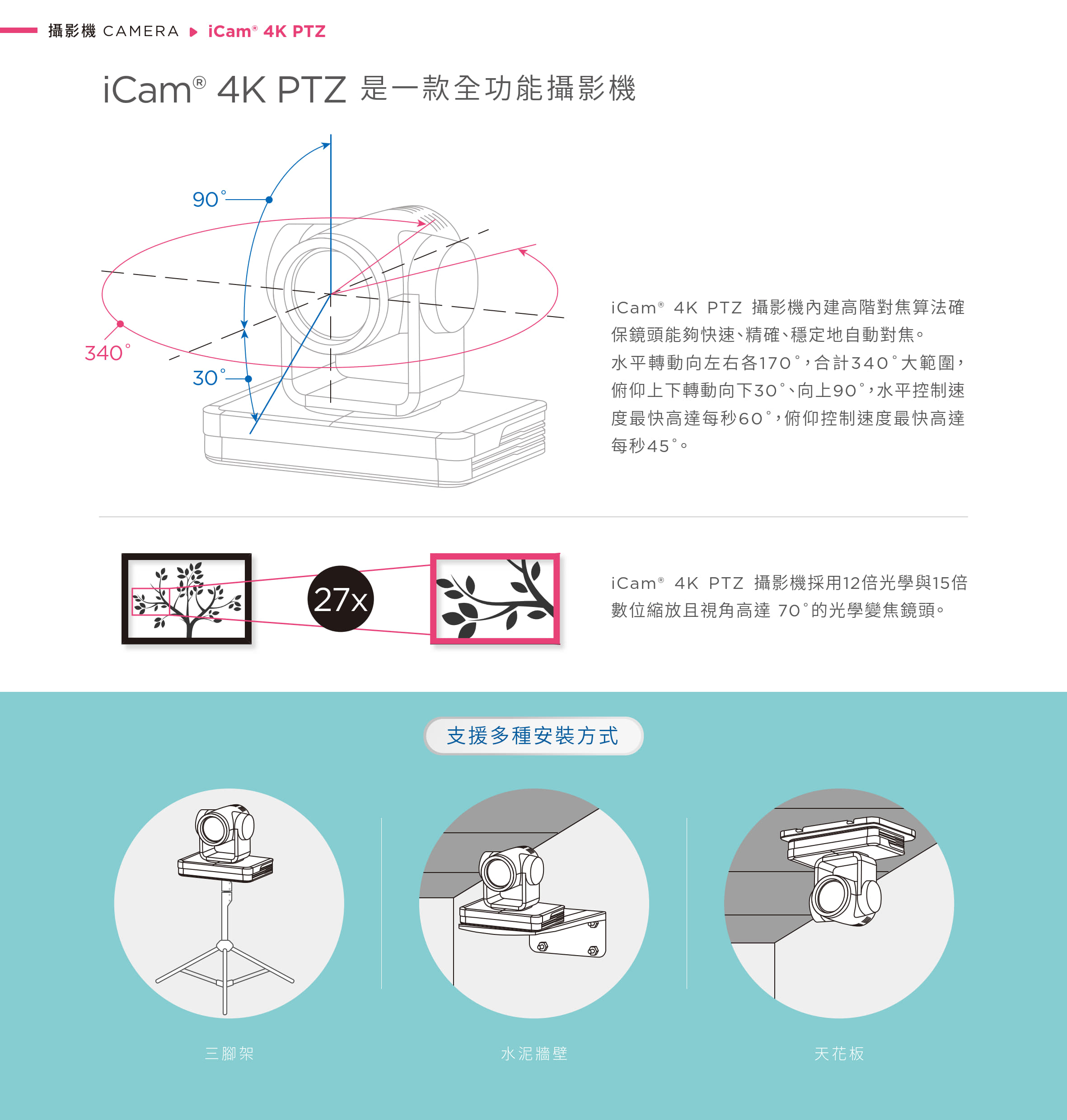 攝影機 CAMERA ▶ iCam® 4K PTZ

iCam® 4K PTZ 是一款全功能攝影機

90°

340°

30°

iCam® 4K PTZ 攝影機內建高階對焦算法確保鏡頭能夠快速、精確、穩定地自動對焦。
水平轉動向左右各170°，合計340°大範圍，俯仰上下轉動向下30°、向上90°，水平控制速度最快高達每秒60°，俯仰控制速度最快高達每秒45°。

27x

iCam® 4K PTZ 攝影機採用12倍光學與15倍數位縮放且視角高達 70°的光學變焦鏡頭。

支援多種安裝方式

三腳架

水泥牆壁

天花板